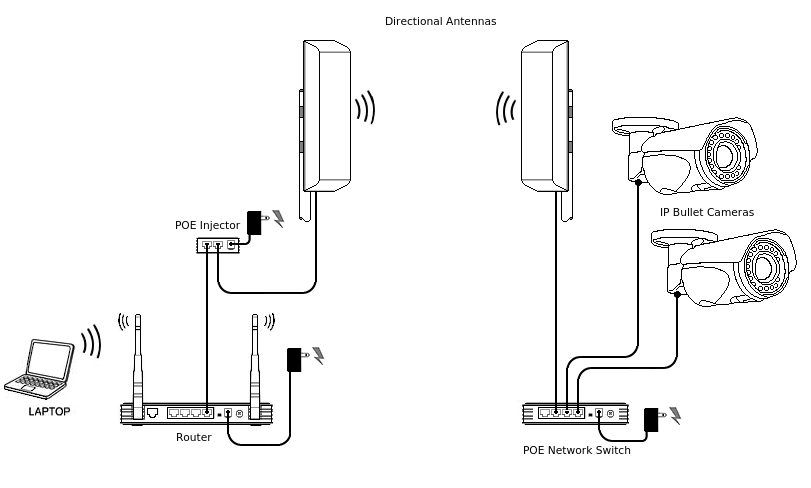 Directional Antennas

POE Injector

IP Bullet Cameras

LAPTOP

Router

POE Network Switch